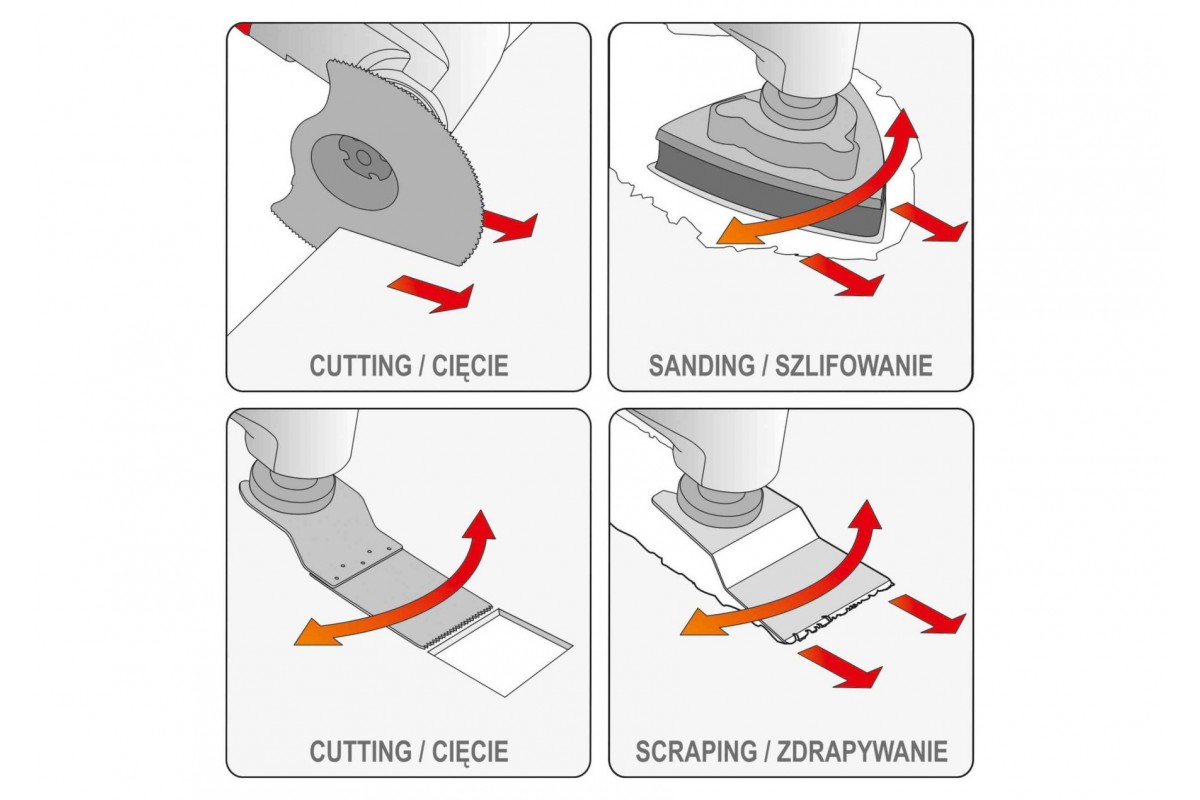 CUTTING / CIĘCIE

SANDING / SZLIFOWANIE

CUTTING / CIĘCIE

SCRAPING / ZDRAPYWANIE