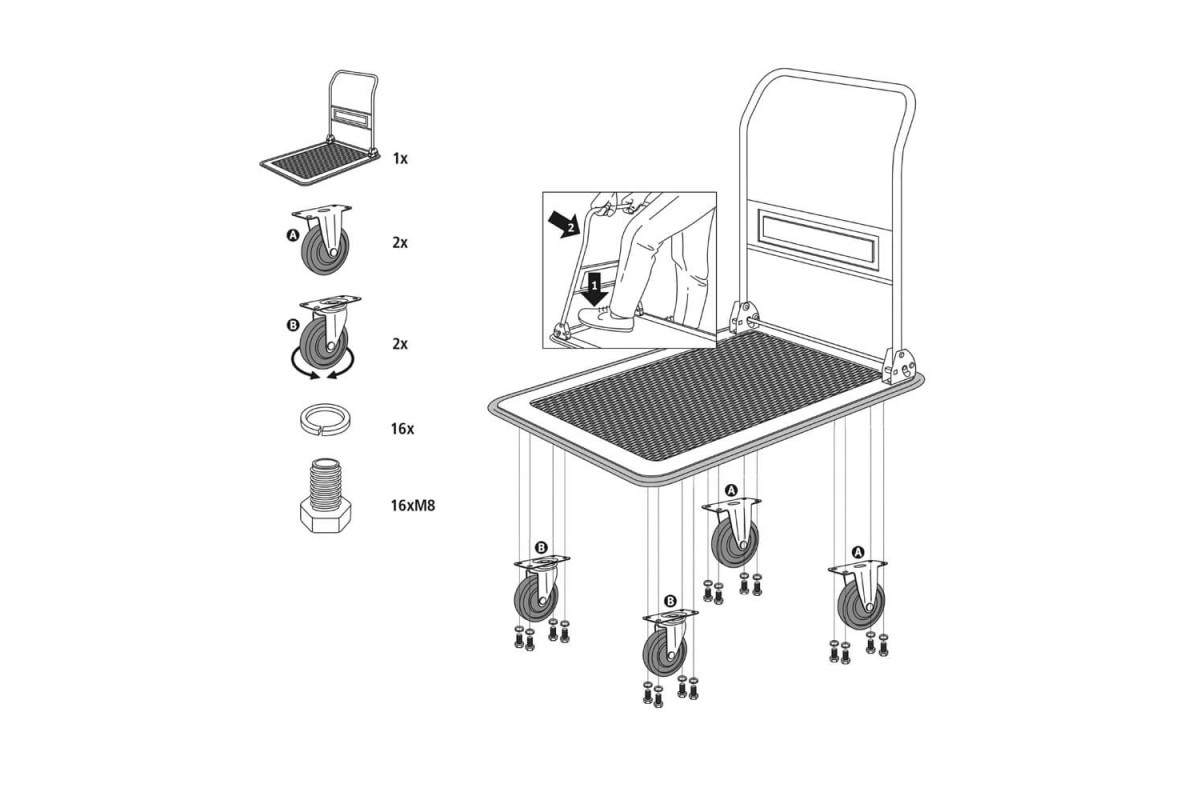 1x

A 2x

B 2x

16x

16xM8

2

1

A

B

B

A