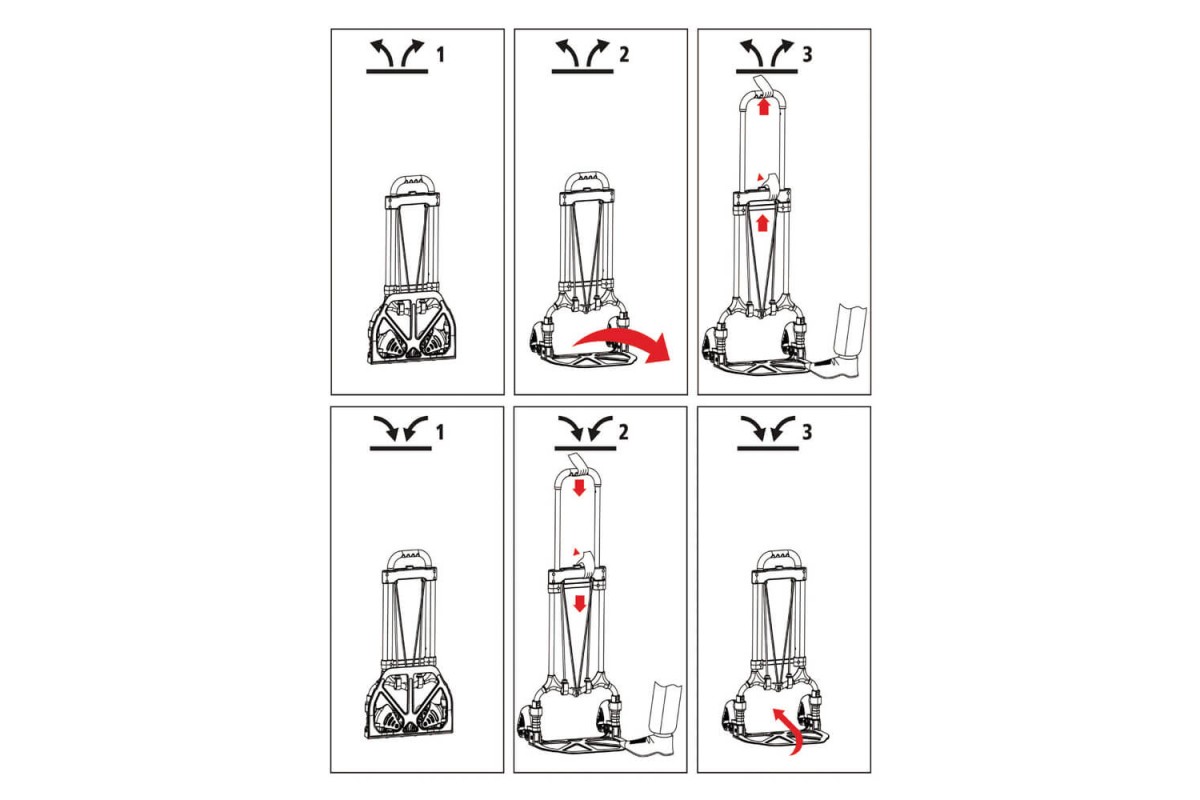 1

2

3

1

2

3