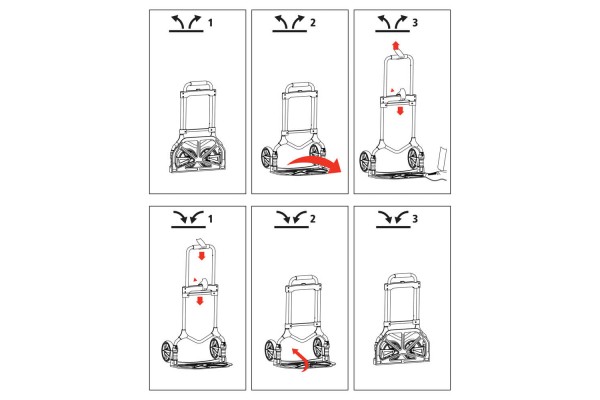 1

2

3

1

2

3