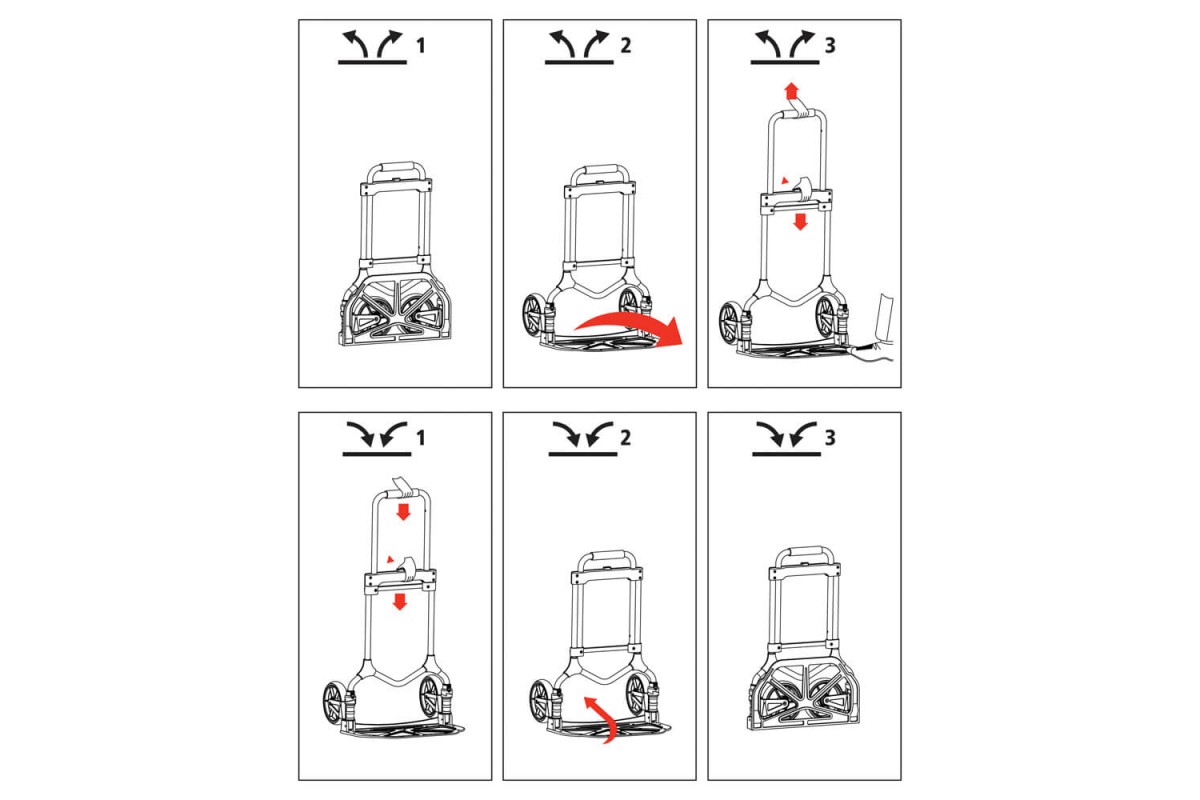 1

2

3

1

2

3