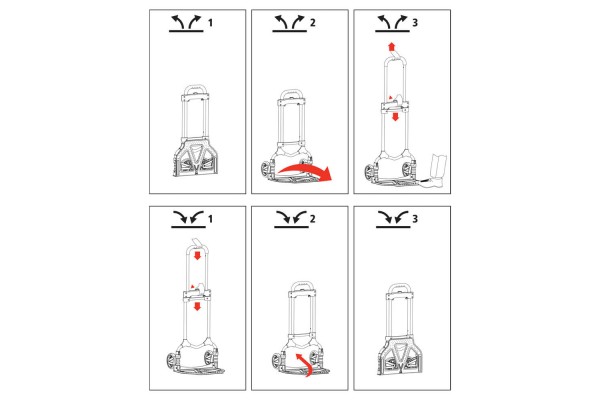 1

2

3

1

2

3