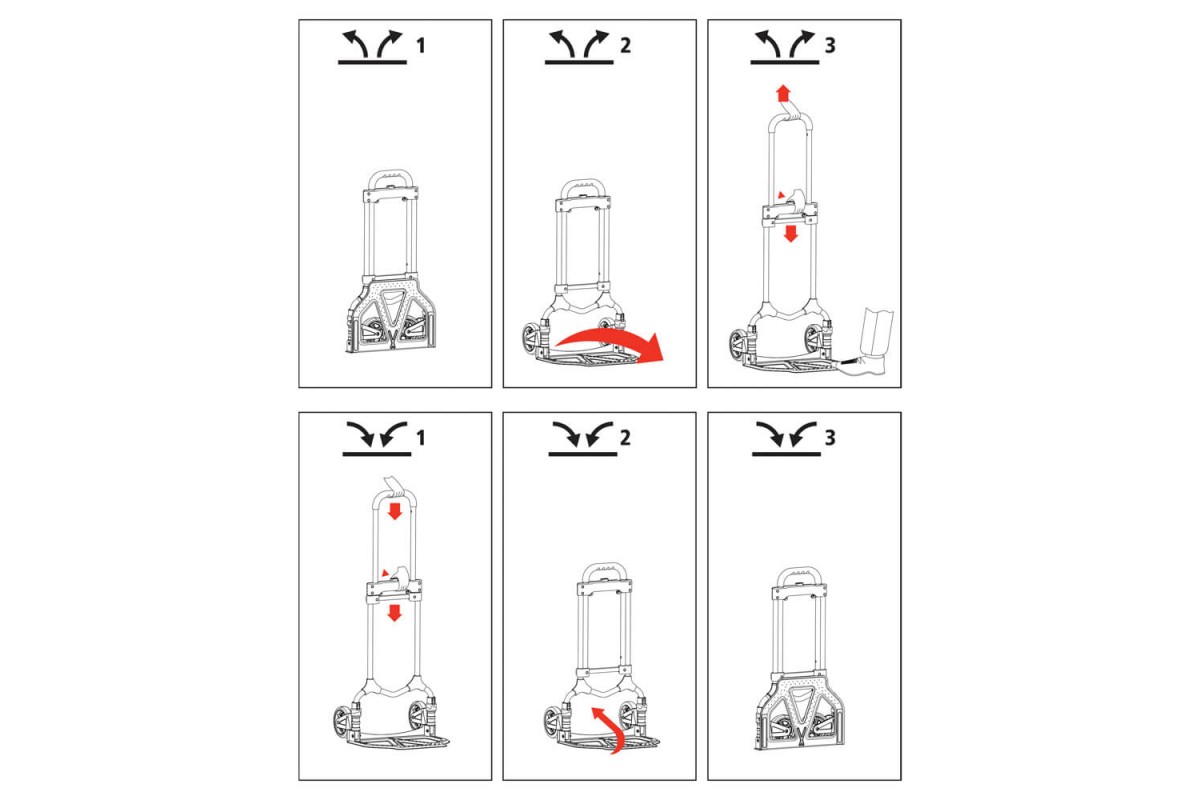 1

2

3

1

2

3