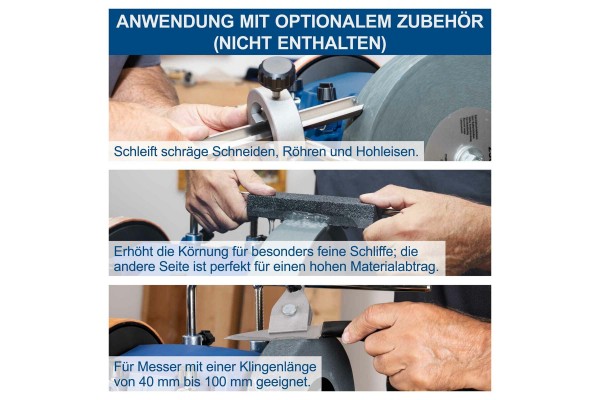 ANWENDUNG MIT OPTIONALEM ZUBEHÖR (NICHT ENTHALTEN)

Schleift schräge Schneiden, Röhren und Hohleisen.

Erhöht die Körnung für besonders feine Schliffe; die andere Seite ist perfekt für einen hohen Materialabtrag.

Für Messer mit einer Klingenlänge von 40 mm bis 100 mm geeignet.